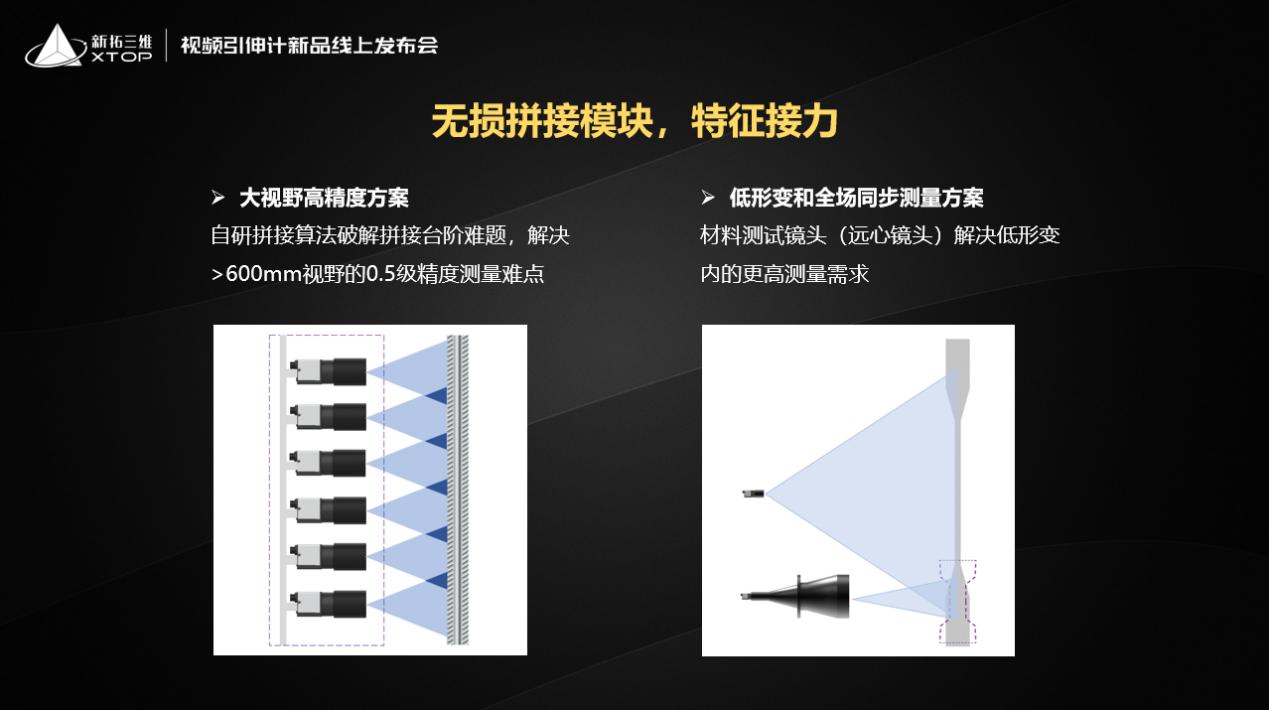 新拓三维
XTOP
视频引伸计新品线上发布会

无损拼接模块，特征接力

➢ 大视野高精度方案
自研拼接算法破解拼接台阶难题，解决>600mm视野的0.5级精度测量难点

➢ 低形变和全场同步测量方案
材料测试镜头（远心镜头）解决低形变内的更高测量需求